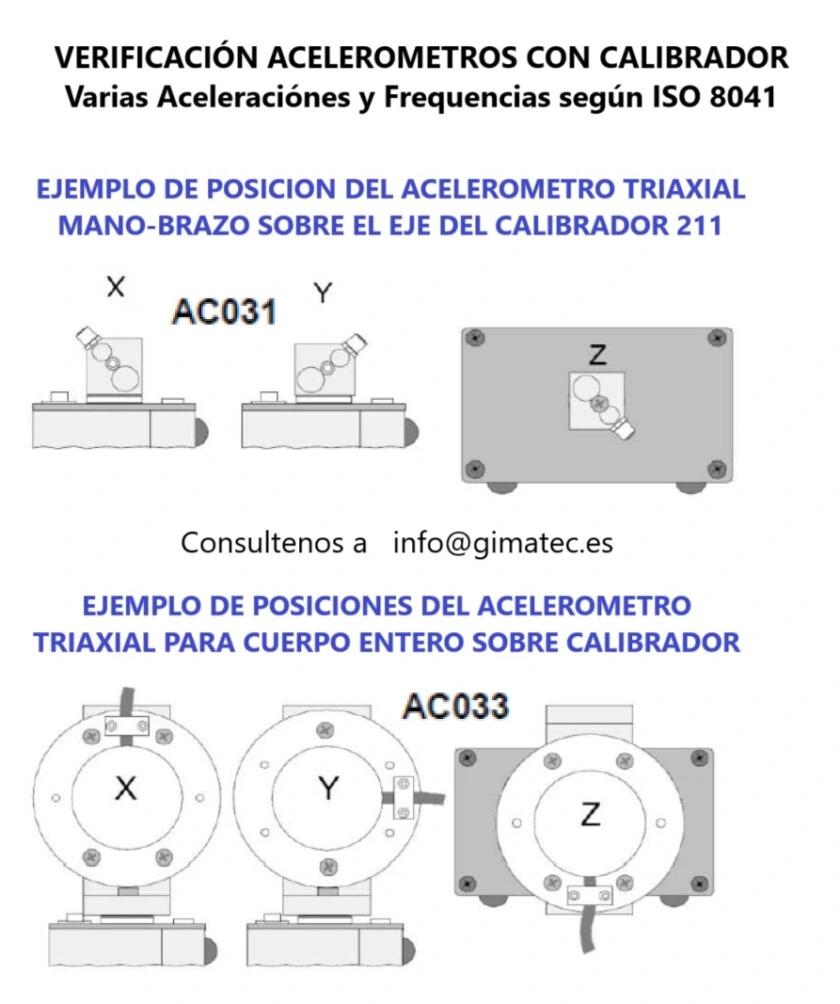 VERIFICACIÓN ACELEROMETROS CON CALIBRADOR
Varias Aceleraciónes y Frequencias según ISO 8041

EJEMPLO DE POSICION DEL ACELEROMETRO TRIAXIAL MANO-BRAZO SOBRE EL EJE DEL CALIBRADOR 211

X
AC031
Y
Z

Consultenos a info@gimatec.es

EJEMPLO DE POSICIONES DEL ACELEROMETRO TRIAXIAL PARA CUERPO ENTERO SOBRE CALIBRADOR

AC033
X
Y
Z